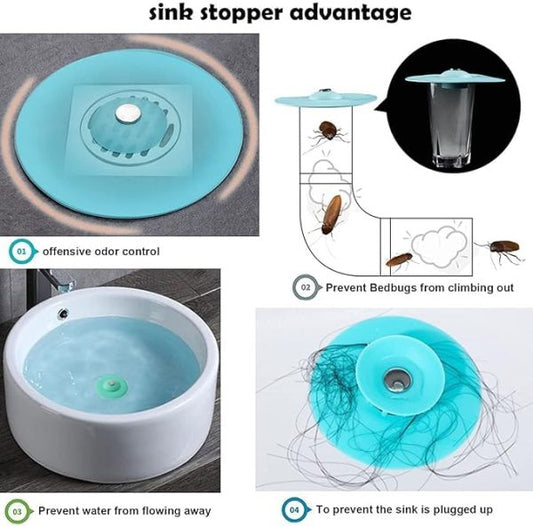 sink stopper advantage

01 offensive odor control

02 Prevent Bedbugs from climbing out

03 Prevent water from flowing away

04 To prevent the sink is plugged up